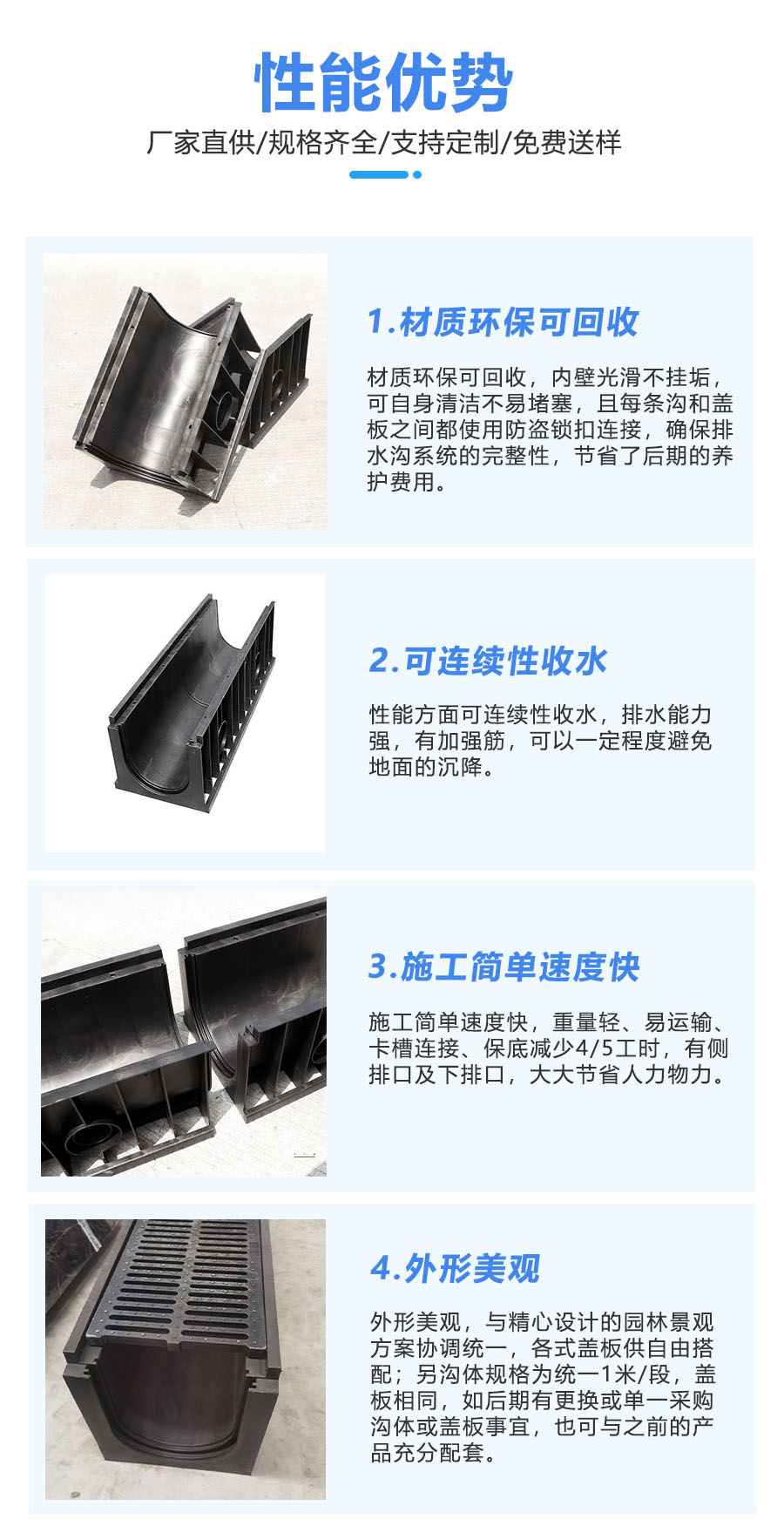 性能优势

厂家直供/规格齐全/支持定制/免费送样

1.材质环保可回收

材质环保可回收，内壁光滑不挂垢，可自身清洁不易堵塞，且每条沟和盖板之间都使用防盗锁扣连接，确保排水沟系统的完整性，节省了后期的养护费用。

2.可连续性收水

性能方面可连续性收水，排水能力强，有加强筋，可以一定程度避免地面的沉降。

3.施工简单速度快

施工简单速度快，重量轻、易运输、卡槽连接、保底减少4/5工时，有侧排口及下排口，大大节省人力物力。

4.外形美观

外形美观，与精心设计的园林景观方案协调统一，各式盖板供自由搭配；另沟体规格为统一1米/段，盖板相同，如后期有更换或单一采购沟体或盖板事宜，也可与之前的产品充分配套。